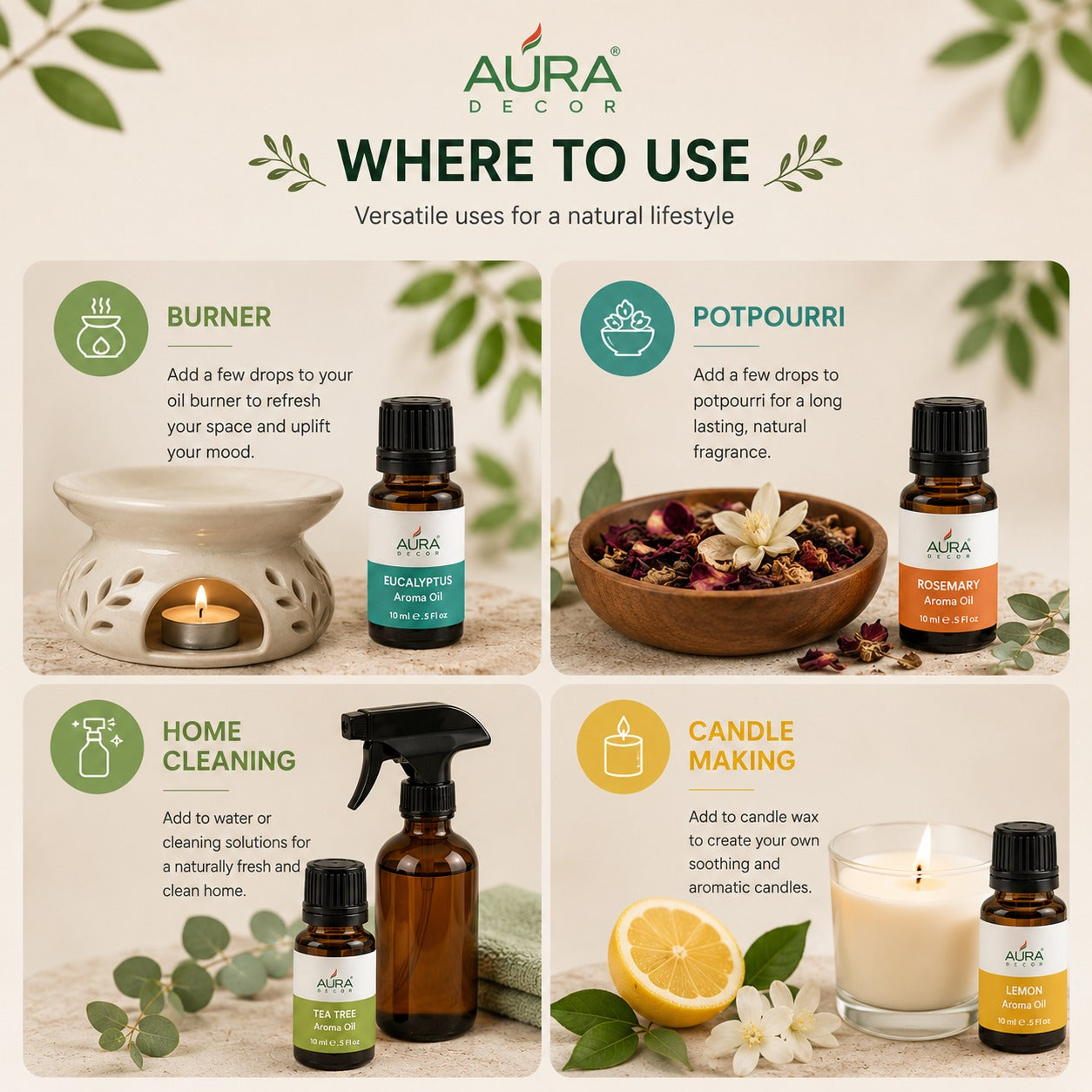 AURA®
DECOR

WHERE TO USE

Versatile uses for a natural lifestyle

BURNER

Add a few drops to your oil burner to refresh your space and uplift your mood.

AURA
DECOR
EUCALYPTUS
Aroma Oil
10 ml e .5 Fl oz

POTPOURRI

Add a few drops to potpourri for a long lasting, natural fragrance.

AURA
DECOR
ROSEMARY
Aroma Oil
10 ml e .5 Fl oz

HOME CLEANING

Add to water or cleaning solutions for a naturally fresh and clean home.

AURA
DECOR
TEA TREE
Aroma Oil
10 ml e .5 Fl oz

CANDLE MAKING

Add to candle wax to create your own soothing and aromatic candles.

AURA
DECOR
LEMON
Aroma Oil
10 ml e .5 Fl oz